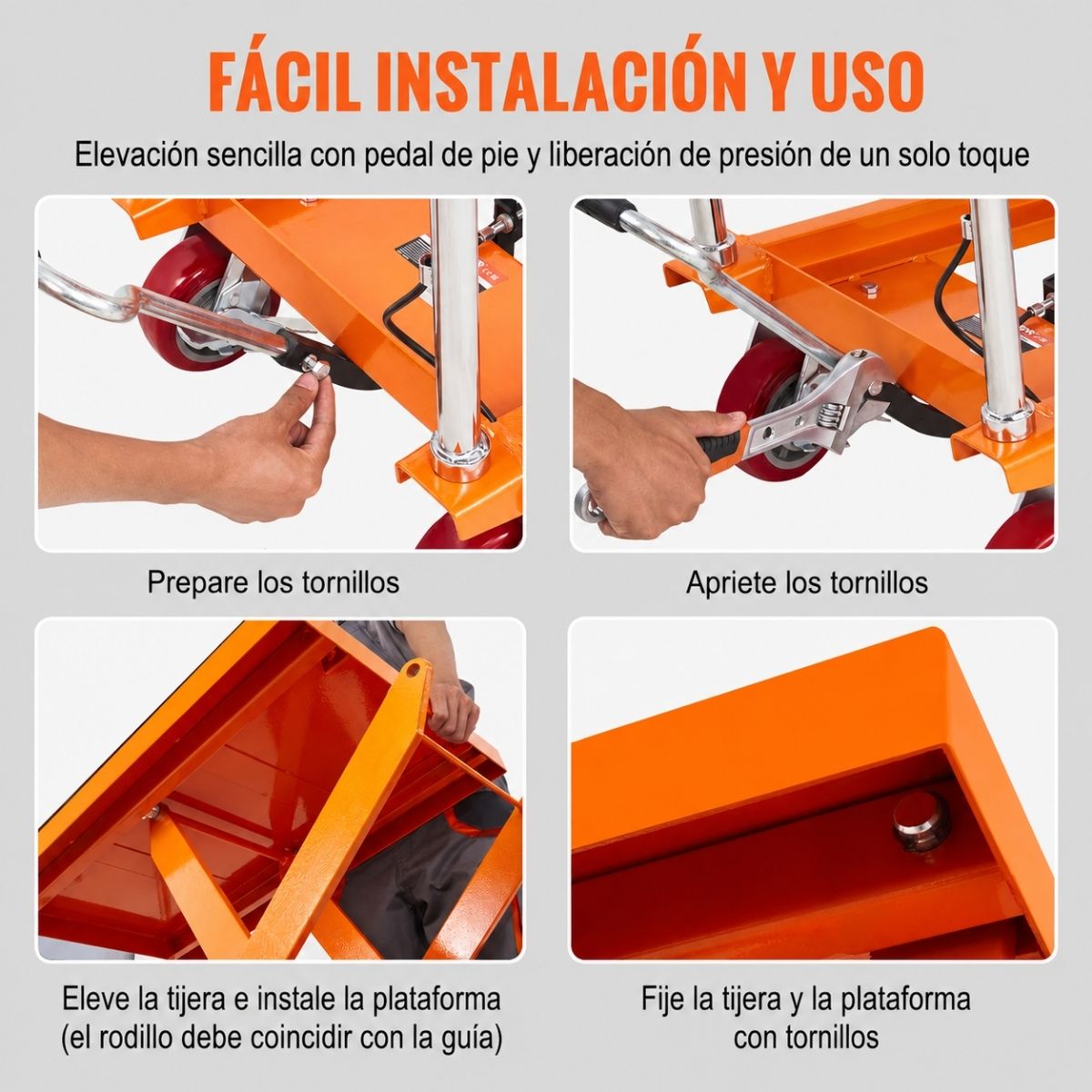 FÁCIL INSTALACIÓN Y USO

Elevación sencilla con pedal de pie y liberación de presión de un solo toque

Prepare los tornillos

Apriete los tornillos

Eleve la tijera e instale la plataforma (el rodillo debe coincidir con la guía)

Fije la tijera y la plataforma con tornillos