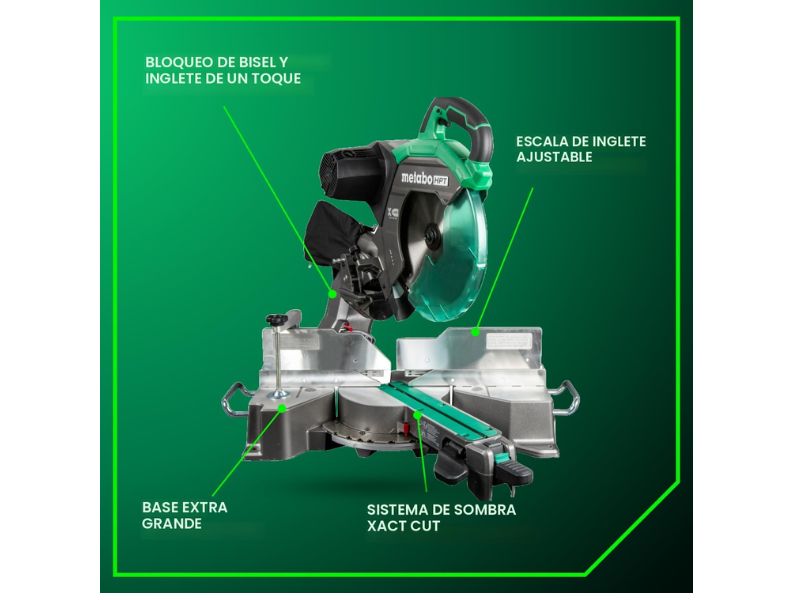 BLOQUEO DE BISEL Y INGLETE DE UN TOQUE

ESCALA DE INGLETE AJUSTABLE

metabo HPT

BASE EXTRA GRANDE

SISTEMA DE SOMBRA XACT CUT